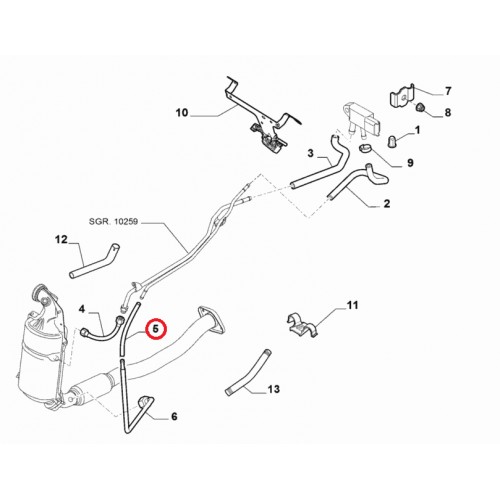 10
7
8
1
3
9
2
SGR. 10259
12
4
5
11
13
6