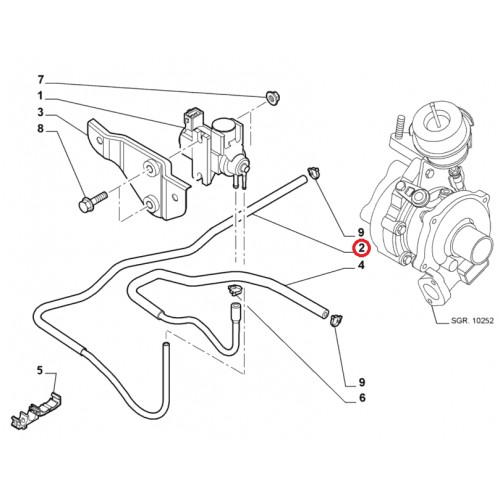 7
1
3
8
9
2
4
SGR. 10252
5
9
6