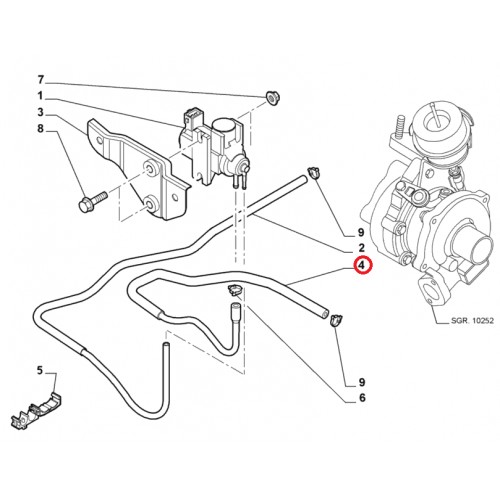 7
1
3
8
9
2
4
SGR. 10252
5
9
6