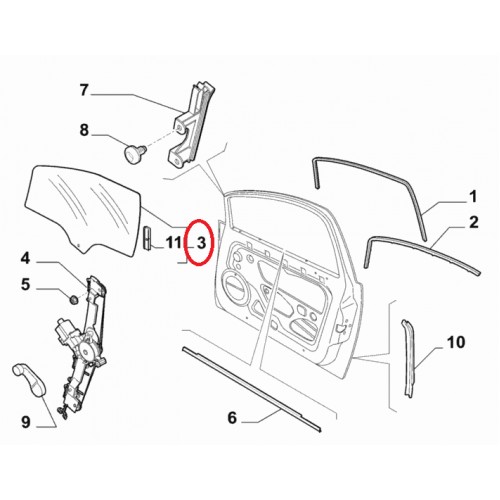 7
8
1
2
11
3
4
5
10
9
6