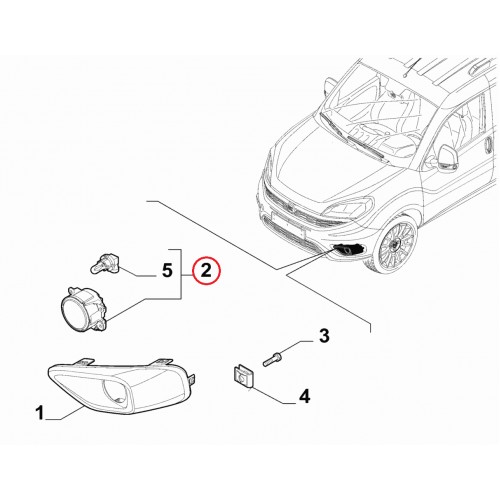 5
2
3
4
1