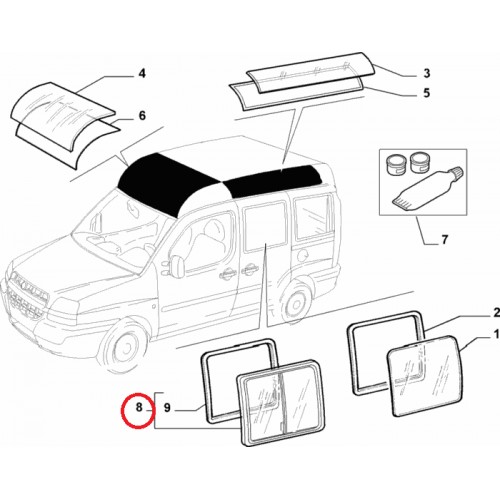 4
3
5
6
7
2
1
8
9