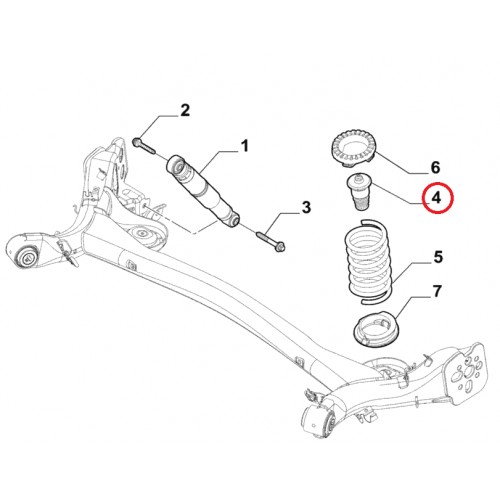 2
1
3
6
4
5
7