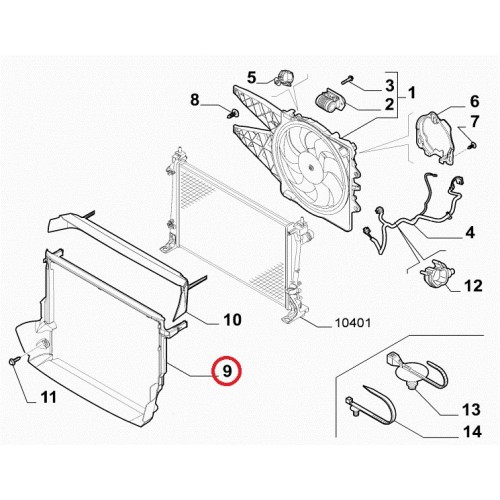 5
3
1
8
2
6
7
4
12
10
10401
9
11
13
14