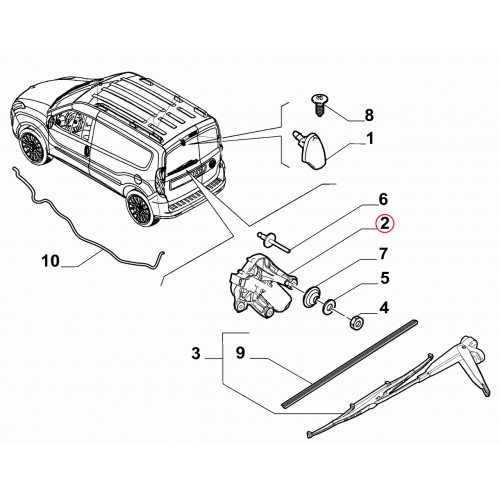 8
1
6
2
7
5
4
10
3
9