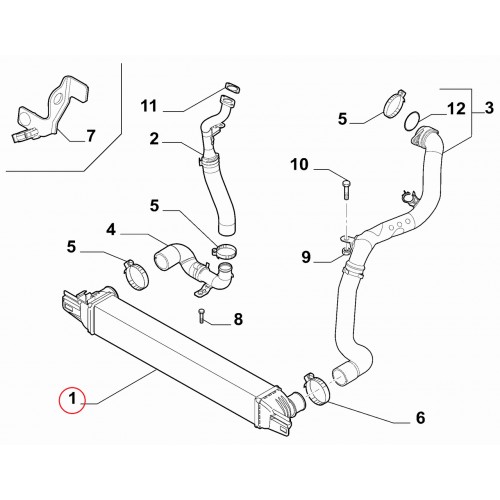 7
11
2
5
12
3
10
5
4
5
9
8
1
6