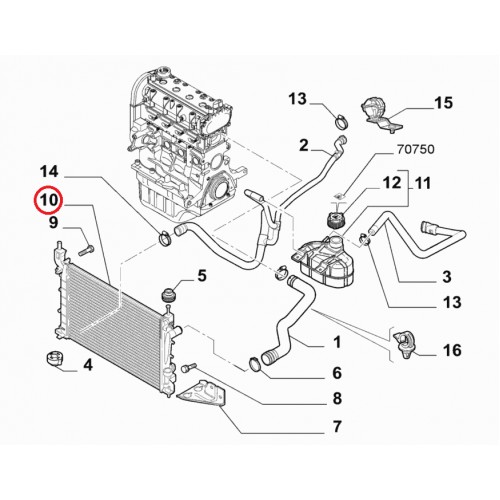 13
15
2
70750
14
12
11
10
9
5
3
13
1
16
4
6
8
7