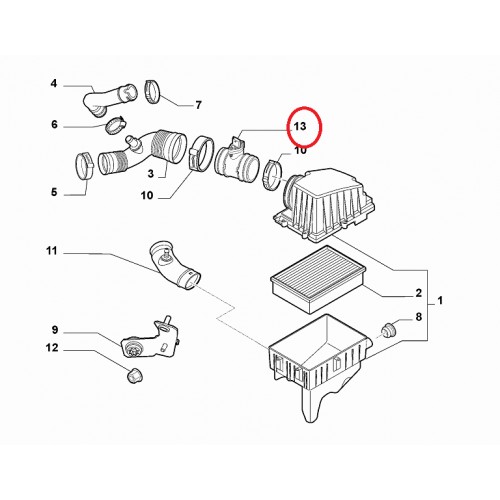 4
7
6
13
10
3
5
10
11
2
1
8
9
12