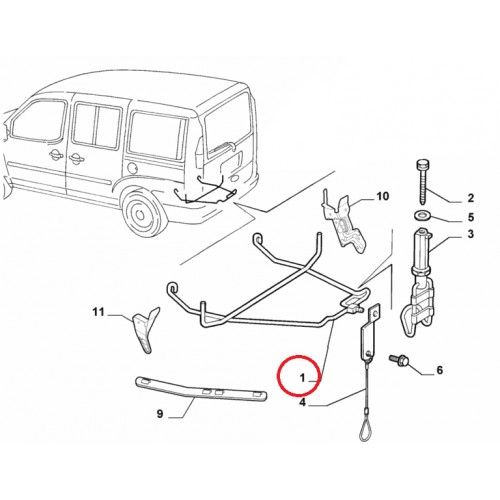 10
2
5
3
11
6
1
4
9