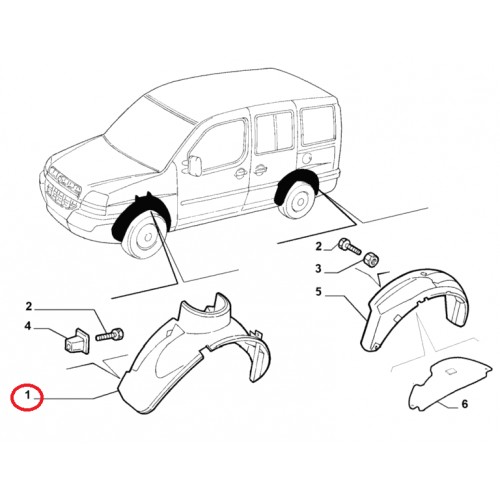 2
3
5
2
4
1
6