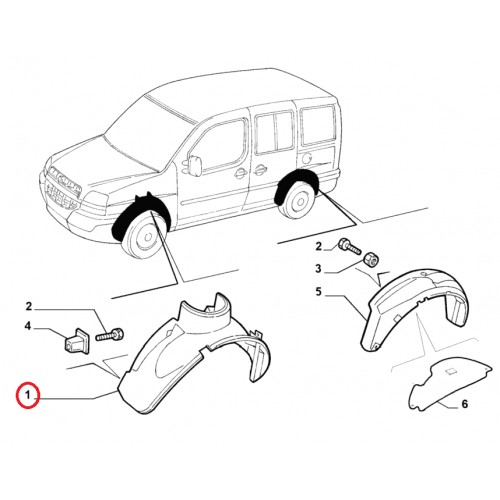 2
3
5
2
4
1
6