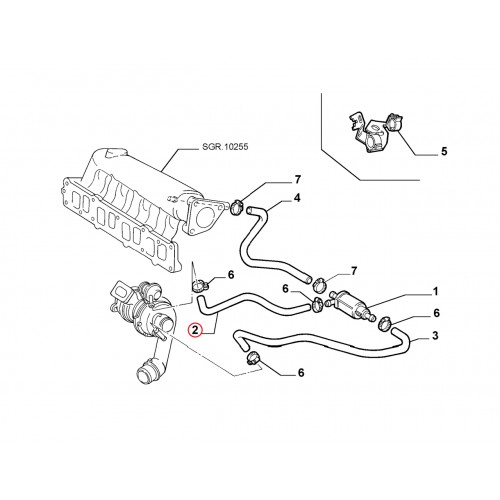 SGR.10255

5

7

4

6

7

6

1

6

2

3

6