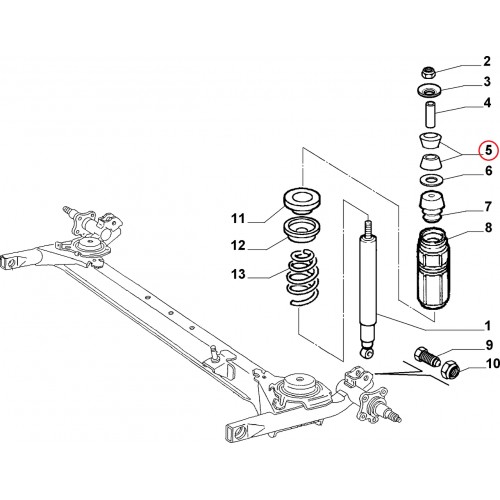 2
3
4
5
6
7
8
11
12
13
1
9
10