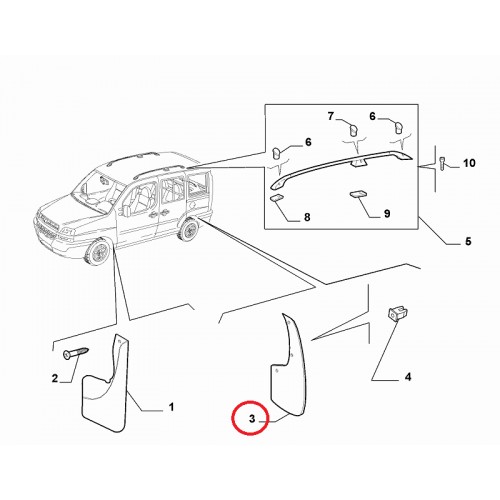 7
6
6
10
8
9
5
2
1
3
4