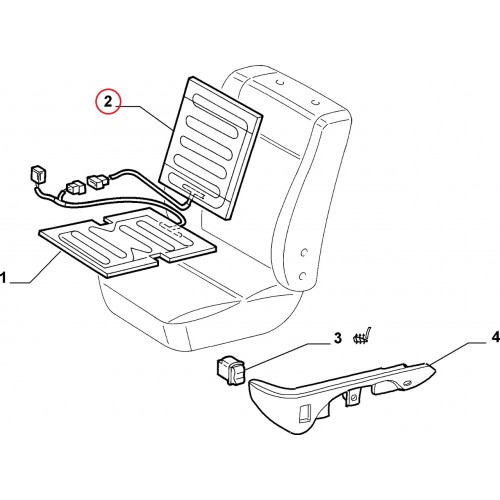 2

1

3

4