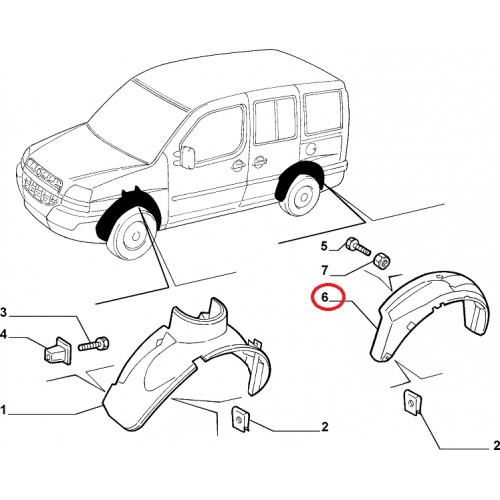 5
7
6
3
4
1
2
2