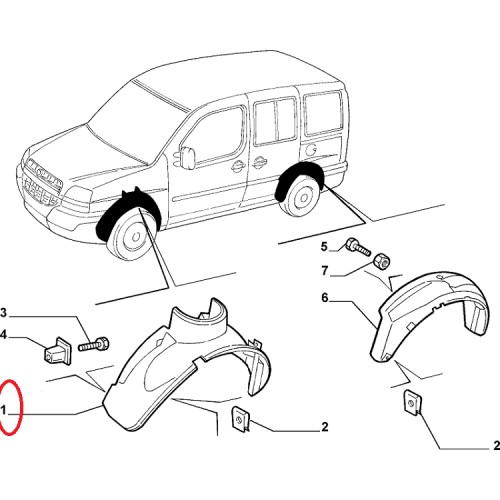 5
7
6
3
4
1
2
2