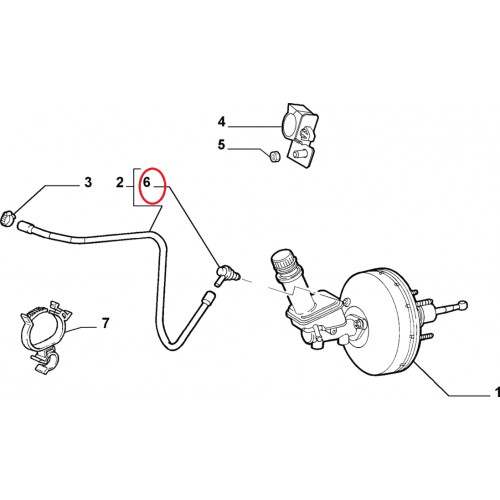 4

5

3

2

6

7

1