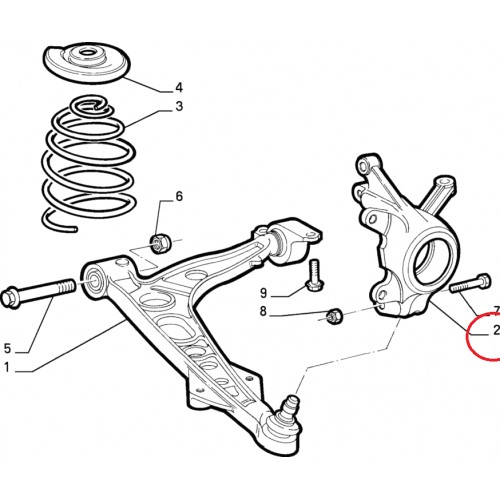 4
3
6
9
8
7
2
5
1