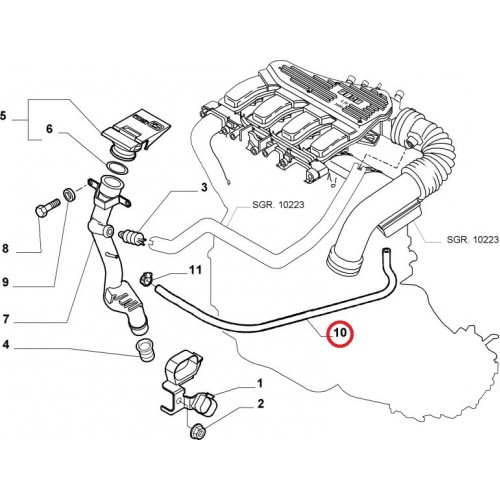 5
6
3
SGR. 10223
SGR. 10223
8
9
11
7
10
4
1
2