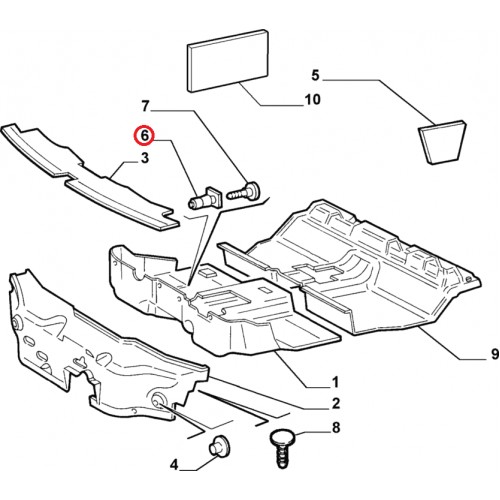 5
10
7
6
3
9
1
2
8
4