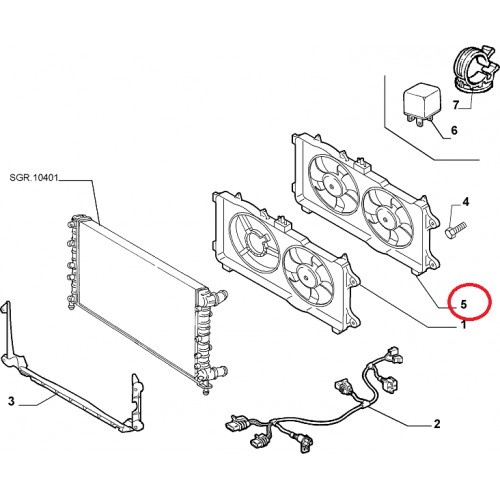 7
6
SGR.10401
4
5
1
3
2