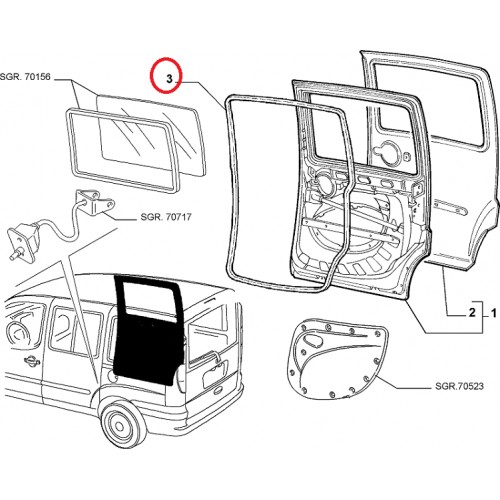 SGR. 70156

3

SGR. 70717

2

1

SGR.70523