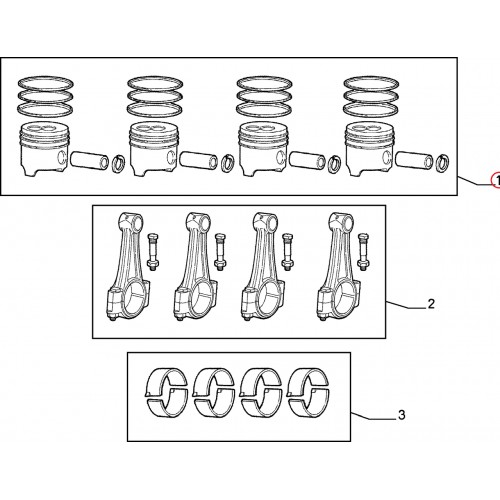 1

2

3