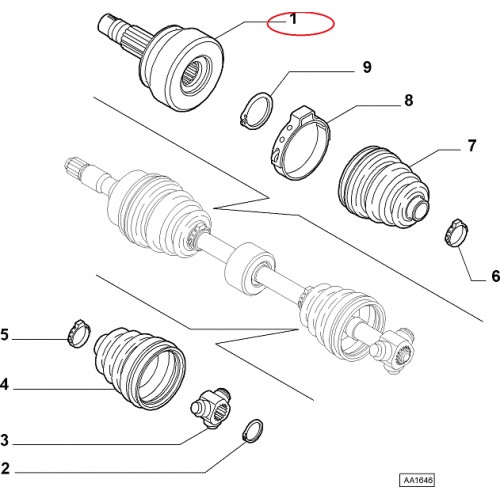 1
9
8
7
6
5
4
3
2
AA1646