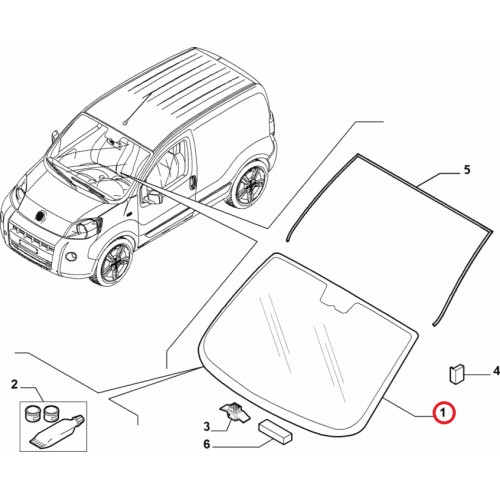 5
4
2
1
3
6