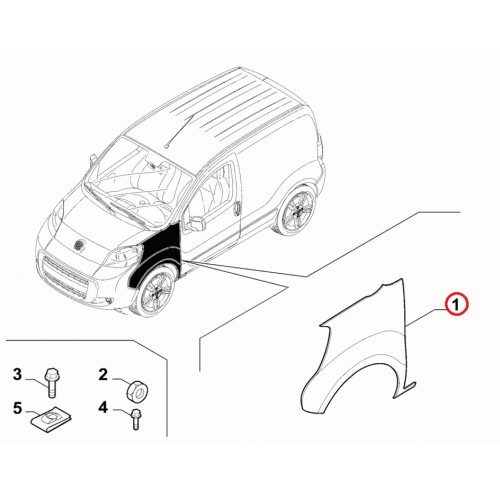 1

3

2

5

4