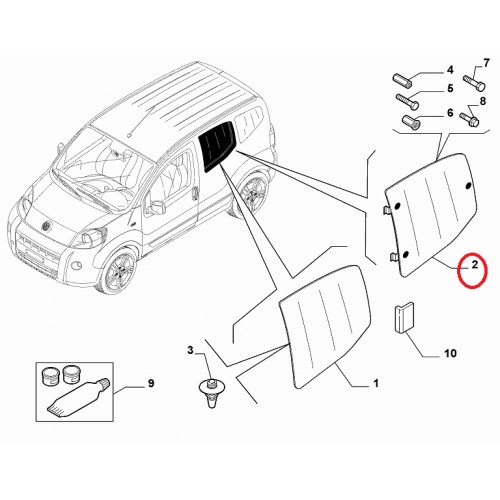 4
7
5
8
6
2
10
3
9
1