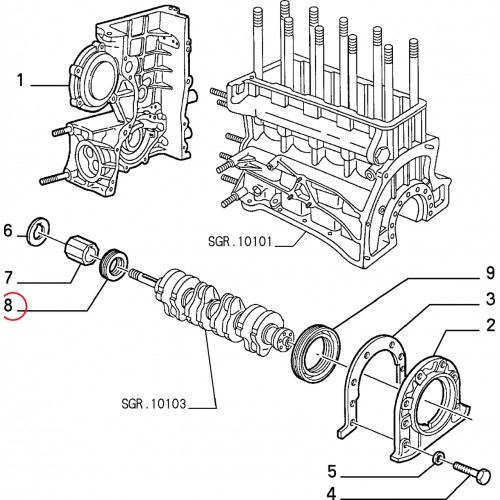 1
SGR.10101
6
7
8
9
3
2
SGR.10103
5
4