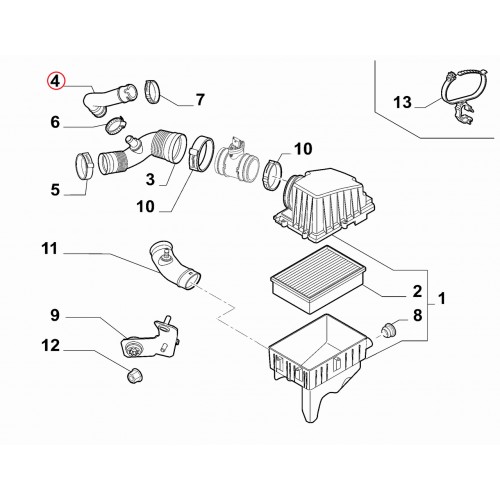 4
7
13
6
10
3
5
10
11
2
1
9
8
12